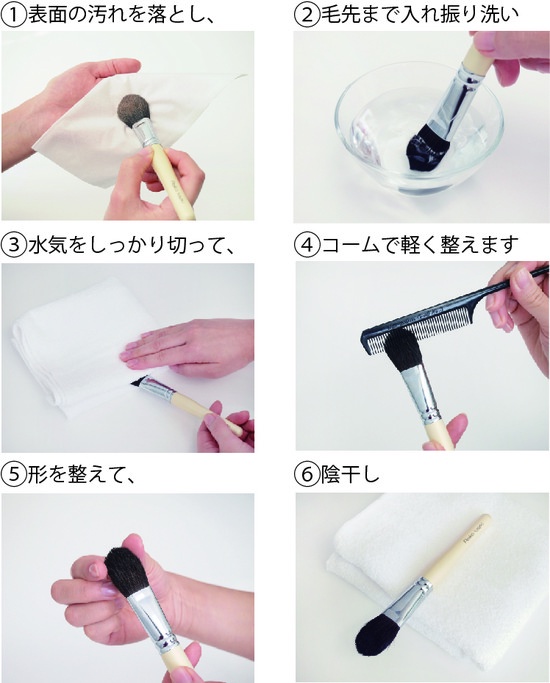 ①表面の汚れを落とし、

②毛先まで入れ振り洗い

③水気をしっかり切って、

④コームで軽く整えます

⑤形を整えて、

⑥陰干し